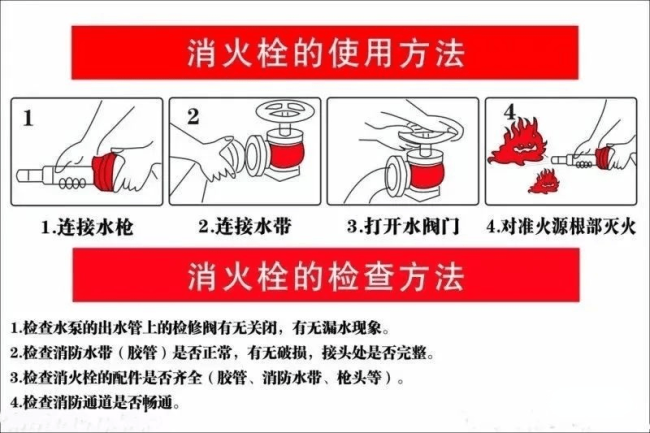 消火栓的使用方法

1

2

4

1.连接水枪

2.连接水带

3.打开水阀门

4.对准火源根部灭火

消火栓的检查方法

1.检查水泵的出水管上的检修阀有无关闭，有无漏水现象。

2.检查消防水带（胶管）是否正常，有无破损，接头处是否完整。

3.检查消火栓的配件是否齐全（胶管、消防水带、枪头等）。

4.检查消防通道是否畅通。