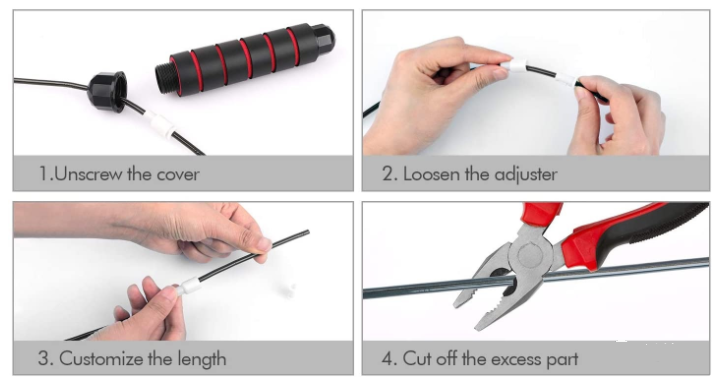 1.Unscrew the cover

2. Loosen the adjuster

3. Customize the length

4. Cut off the excess part